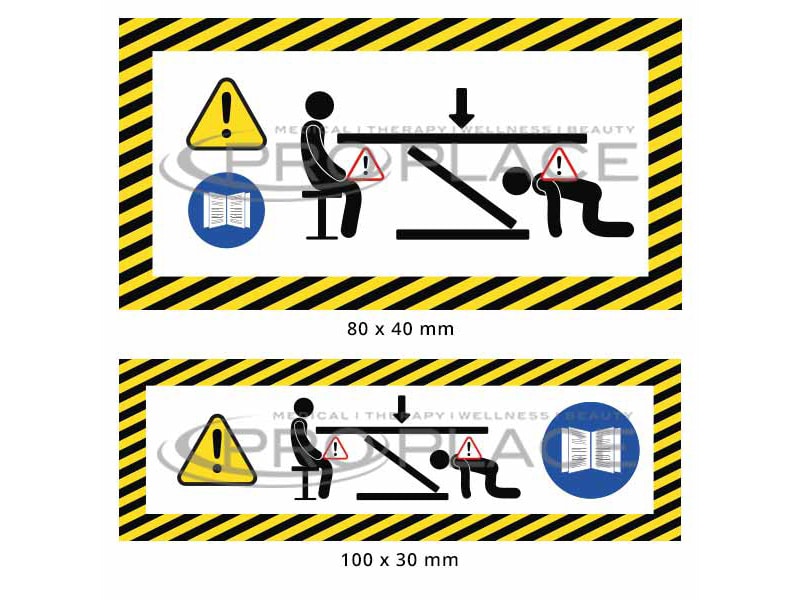 MEDICAL | THERAPY | WELLNESS | BEAUTY
PROPLACE

80 x 40 mm

MEDICAL | THERAPY | WELLNESS | BEAUTY
PROPLACE

100 x 30 mm