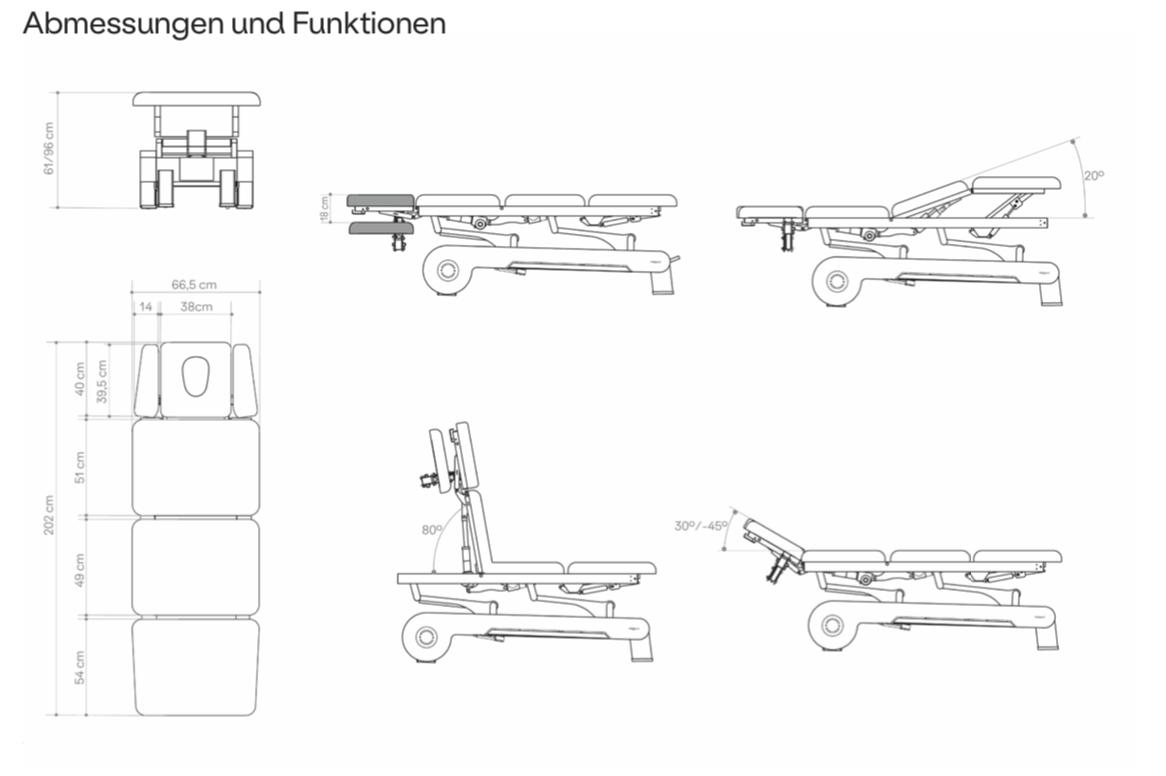 Abmessungen und Funktionen

61/96 cm

18 cm

20º

66,5 cm
14
38cm

40 cm
39,5 cm
51 cm
202 cm
49 cm
54 cm

80º

30º/-45º